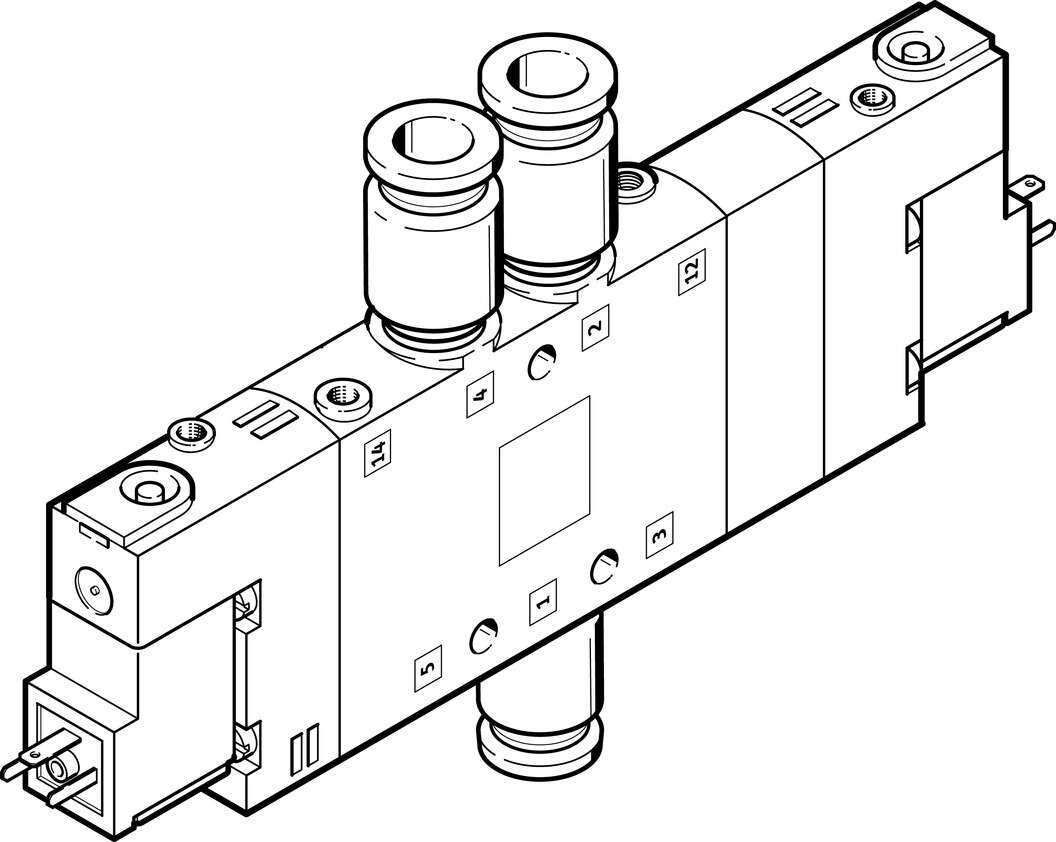 12
2
4
14
3
1
5